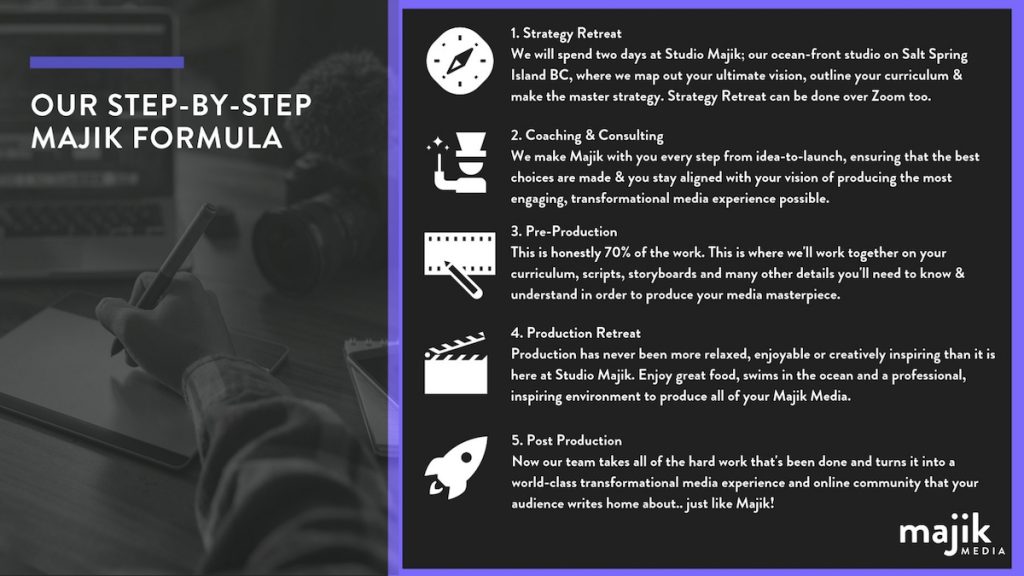 OUR STEP-BY-STEP MAJIK FORMULA

1. Strategy Retreat
We will spend two days at Studio Majik; our ocean-front studio on Salt Spring Island BC, where we map out your ultimate vision, outline your curriculum & make the master strategy. Strategy Retreat can be done over Zoom too.

2. Coaching & Consulting
We make Majik with you every step from idea-to-launch, ensuring that the best choices are made & you stay aligned with your vision of producing the most engaging, transformational media experience possible.

3. Pre-Production
This is honestly 70% of the work. This is where we'll work together on your curriculum, scripts, storyboards and many other details you'll need to know & understand in order to produce your media masterpiece.

4. Production Retreat
Production has never been more relaxed, enjoyable or creatively inspiring than it is here at Studio Majik. Enjoy great food, swims in the ocean and a professional, inspiring environment to produce all of your Majik Media.

5. Post Production
Now our team takes all of the hard work that's been done and turns it into a world-class transformational media experience and online community that your audience writes home about.. just like Majik!

majik MEDIA